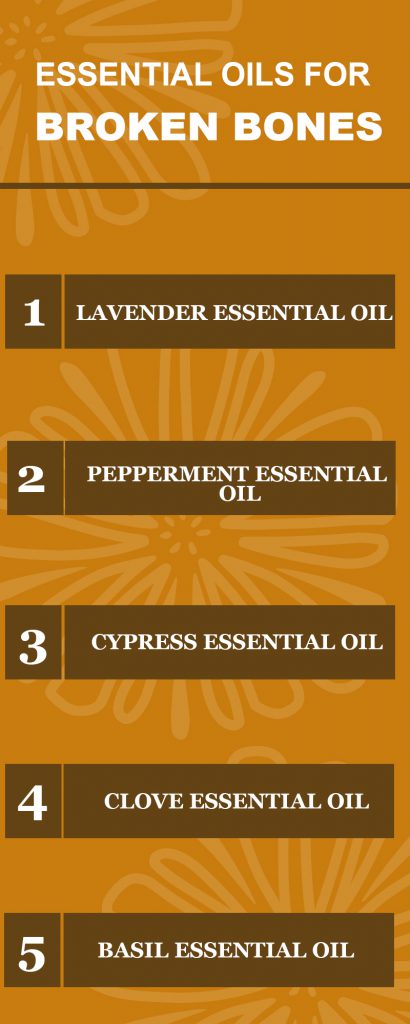 ESSENTIAL OILS FOR
BROKEN BONES

1 LAVENDER ESSENTIAL OIL

2 PEPPERMENT ESSENTIAL OIL

3 CYPRESS ESSENTIAL OIL

4 CLOVE ESSENTIAL OIL

5 BASIL ESSENTIAL OIL