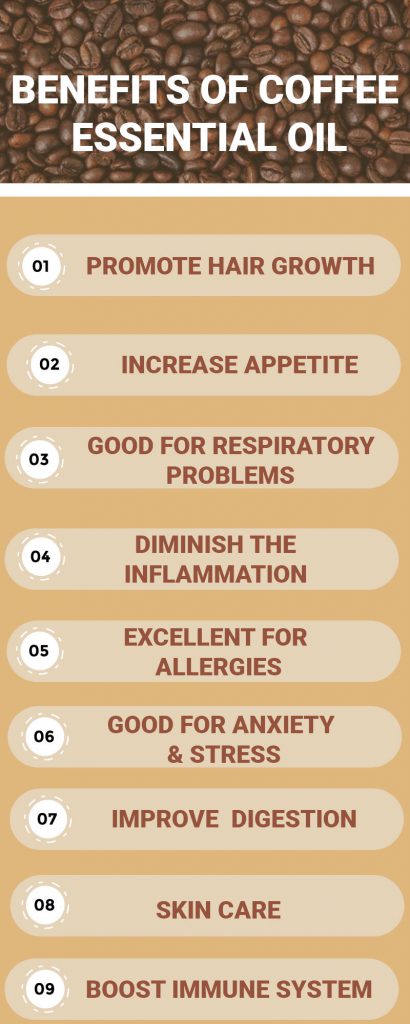 BENEFITS OF COFFEE ESSENTIAL OIL

01 PROMOTE HAIR GROWTH

02 INCREASE APPETITE

03 GOOD FOR RESPIRATORY PROBLEMS

04 DIMINISH THE INFLAMMATION

05 EXCELLENT FOR ALLERGIES

06 GOOD FOR ANXIETY & STRESS

07 IMPROVE DIGESTION

08 SKIN CARE

09 BOOST IMMUNE SYSTEM