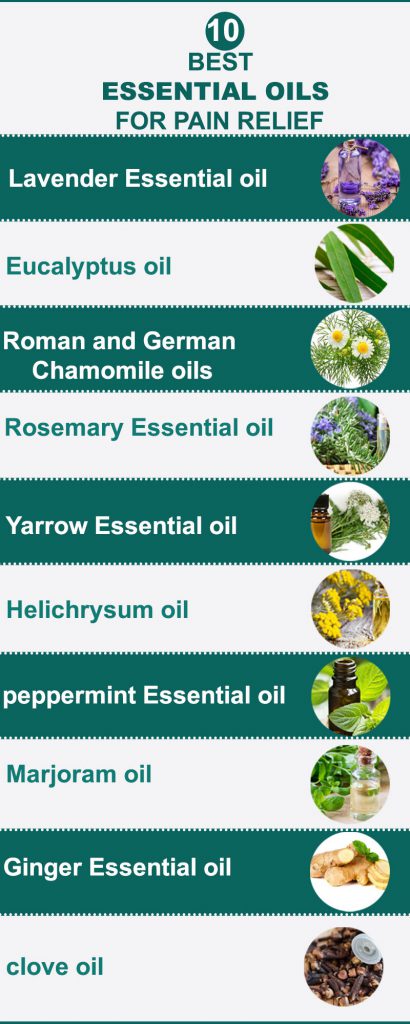 10
BEST
ESSENTIAL OILS
FOR PAIN RELIEF

Lavender Essential oil

Eucalyptus oil

Roman and German Chamomile oils

Rosemary Essential oil

Yarrow Essential oil

Helichrysum oil

peppermint Essential oil

Marjoram oil

Ginger Essential oil

clove oil